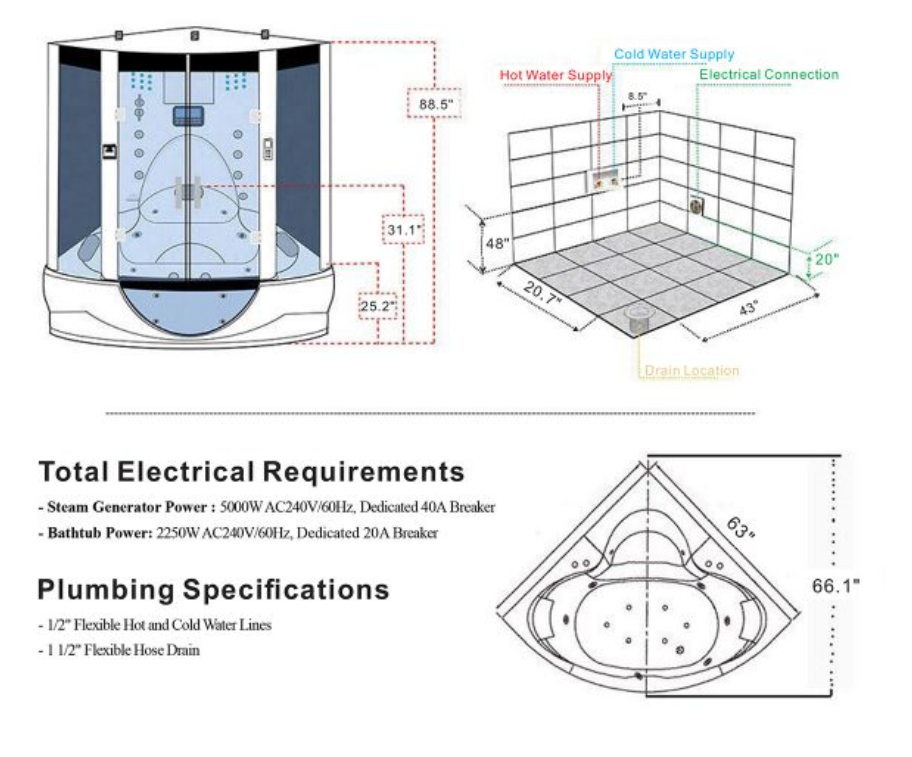 88.5"

31.1"

25.2"

Cold Water Supply

Hot Water Supply

Electrical Connection

8.5"

48"

20"

20.7"

43"

Drain Location

Total Electrical Requirements

- Steam Generator Power : 5000W AC240V/60Hz, Dedicated 40A Breaker

- Bathtub Power: 2250W AC240V/60Hz, Dedicated 20A Breaker

Plumbing Specifications

- 1/2" Flexible Hot and Cold Water Lines

- 1 1/2" Flexible Hose Drain

63"

66.1"