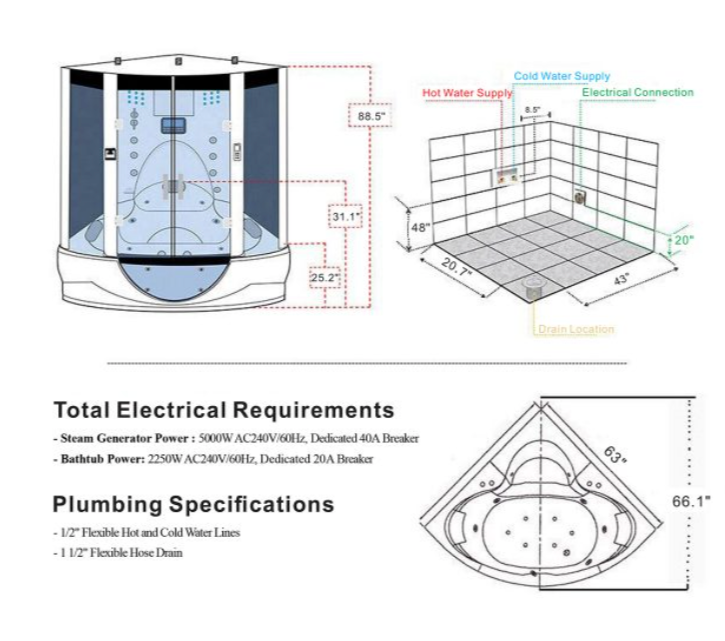 88.5"

31.1"

25.2"

Cold Water Supply

Hot Water Supply

Electrical Connection

8.5"

48"

20"

20.7"

43"

Drain Location

Total Electrical Requirements

- Steam Generator Power : 5000W AC240V/60Hz, Dedicated 40A Breaker

- Bathtub Power: 2250W AC240V/60Hz, Dedicated 20A Breaker

Plumbing Specifications

- 1/2" Flexible Hot and Cold Water Lines

- 1 1/2" Flexible Hose Drain

63"

66.1"