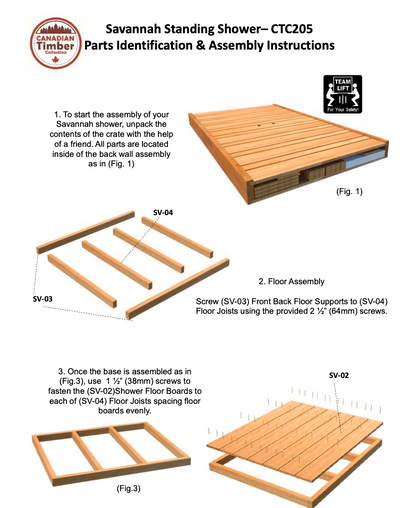 CANADIAN Timber Collection

Savannah Standing Shower– CTC205
Parts Identification & Assembly Instructions

TEAM LIFT
For Your Safety!

1. To start the assembly of your Savannah shower, unpack the contents of the crate with the help of a friend. All parts are located inside of the back wall assembly as in (Fig. 1)

(Fig. 1)

SV-04

SV-03

2. Floor Assembly

Screw (SV-03) Front Back Floor Supports to (SV-04) Floor Joists using the provided 2 ½" (64mm) screws.

3. Once the base is assembled as in (Fig.3), use 1 ½" (38mm) screws to fasten the (SV-02)Shower Floor Boards to each of (SV-04) Floor Joists spacing floor boards evenly.

SV-02

(Fig.3)