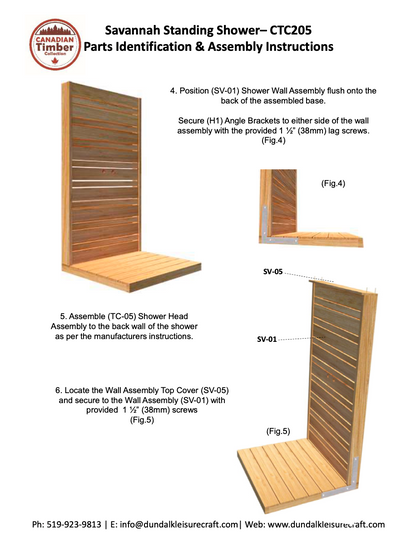 CANADIAN Timber Collection

Savannah Standing Shower– CTC205
Parts Identification & Assembly Instructions

4. Position (SV-01) Shower Wall Assembly flush onto the back of the assembled base.

Secure (H1) Angle Brackets to either side of the wall assembly with the provided 1 ½" (38mm) lag screws. (Fig.4)

(Fig.4)

SV-05

SV-01

5. Assemble (TC-05) Shower Head Assembly to the back wall of the shower as per the manufacturers instructions.

6. Locate the Wall Assembly Top Cover (SV-05) and secure to the Wall Assembly (SV-01) with provided 1 ½" (38mm) screws (Fig.5)

(Fig.5)

Ph: 519-923-9813 | E: info@dundalkleisurecraft.com| Web: www.dundalkleisurecraft.com