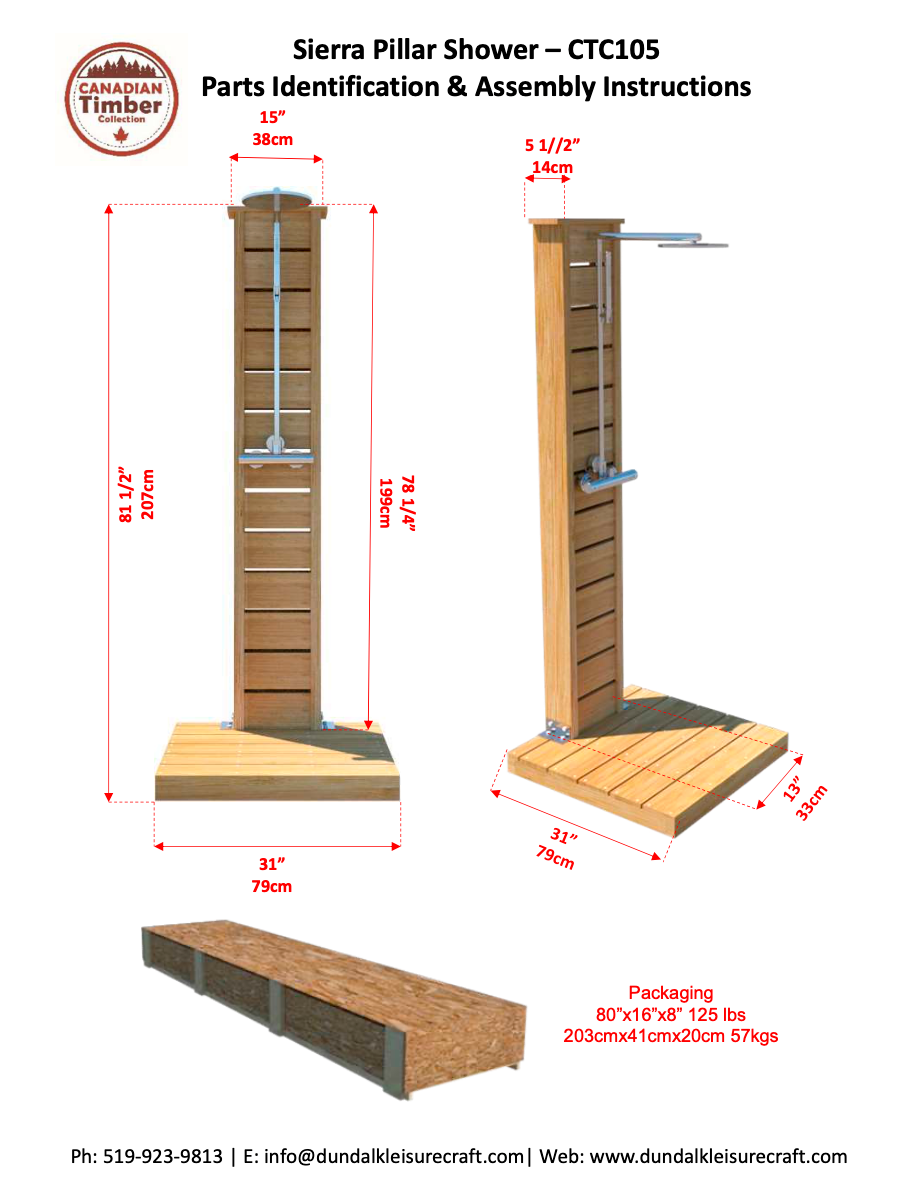 CANADIAN
Timber
Collection

Sierra Pillar Shower – CTC105
Parts Identification & Assembly Instructions

15”
38cm

81 1/2”
207cm

78 1/4”
199cm

31”
79cm

5 1//2”
14cm

31”
79cm

13”
33cm

Packaging
80”x16”x8” 125 lbs
203cmx41cmx20cm 57kgs

Ph: 519-923-9813 | E: info@dundalkleisurecraft.com| Web: www.dundalkleisurecraft.com