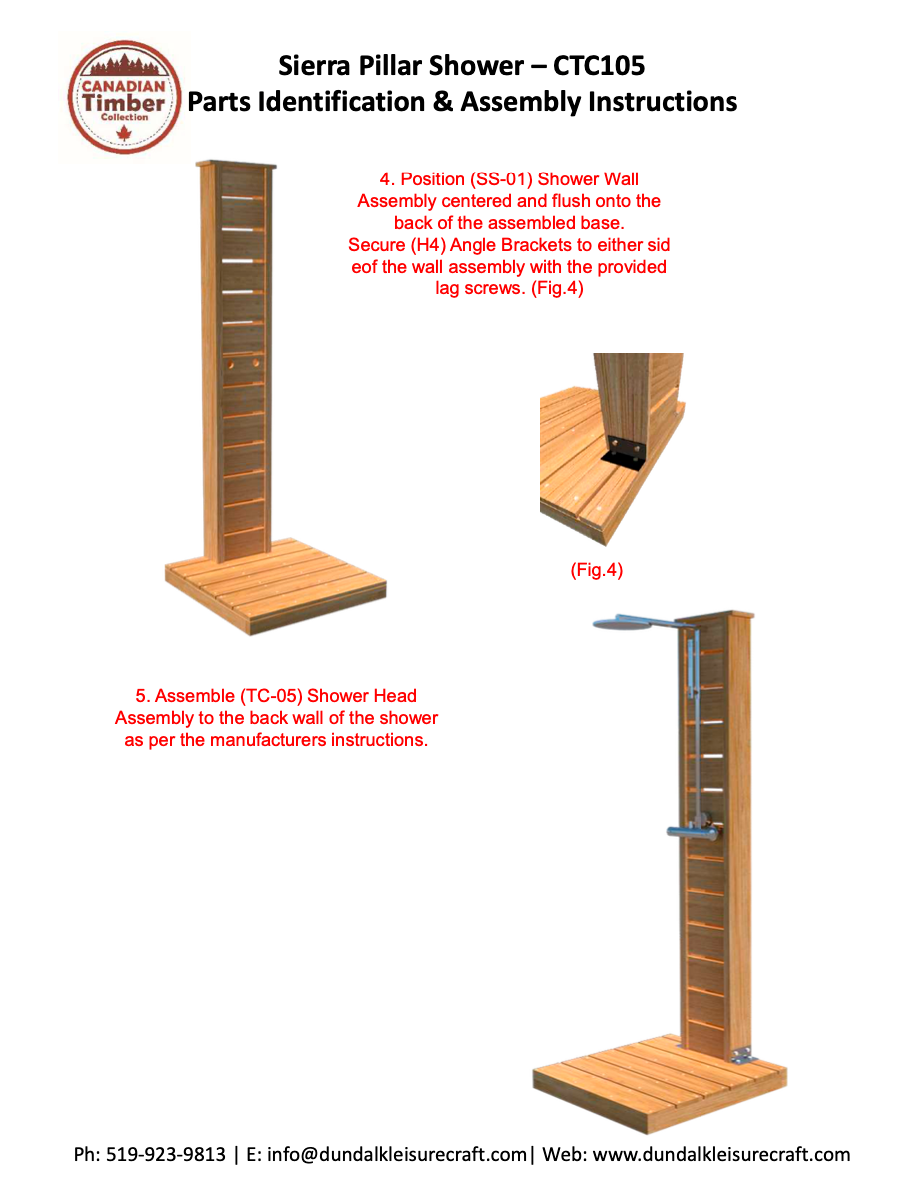 CANADIAN Timber Collection

Sierra Pillar Shower – CTC105
Parts Identification & Assembly Instructions

4. Position (SS-01) Shower Wall Assembly centered and flush onto the back of the assembled base. Secure (H4) Angle Brackets to either sid eof the wall assembly with the provided lag screws. (Fig.4)

(Fig.4)

5. Assemble (TC-05) Shower Head Assembly to the back wall of the shower as per the manufacturers instructions.

Ph: 519-923-9813 | E: info@dundalkleisurecraft.com| Web: www.dundalkleisurecraft.com